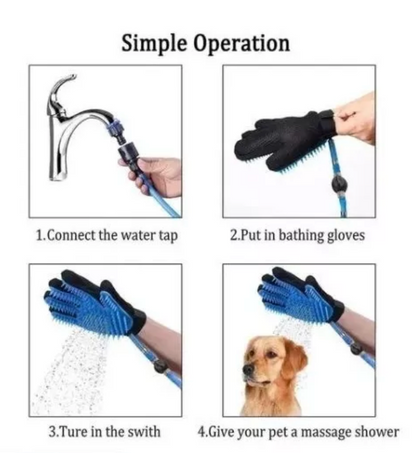 Simple Operation

1.Connect the water tap

2.Put in bathing gloves

3.Ture in the swith

4.Give your pet a massage shower